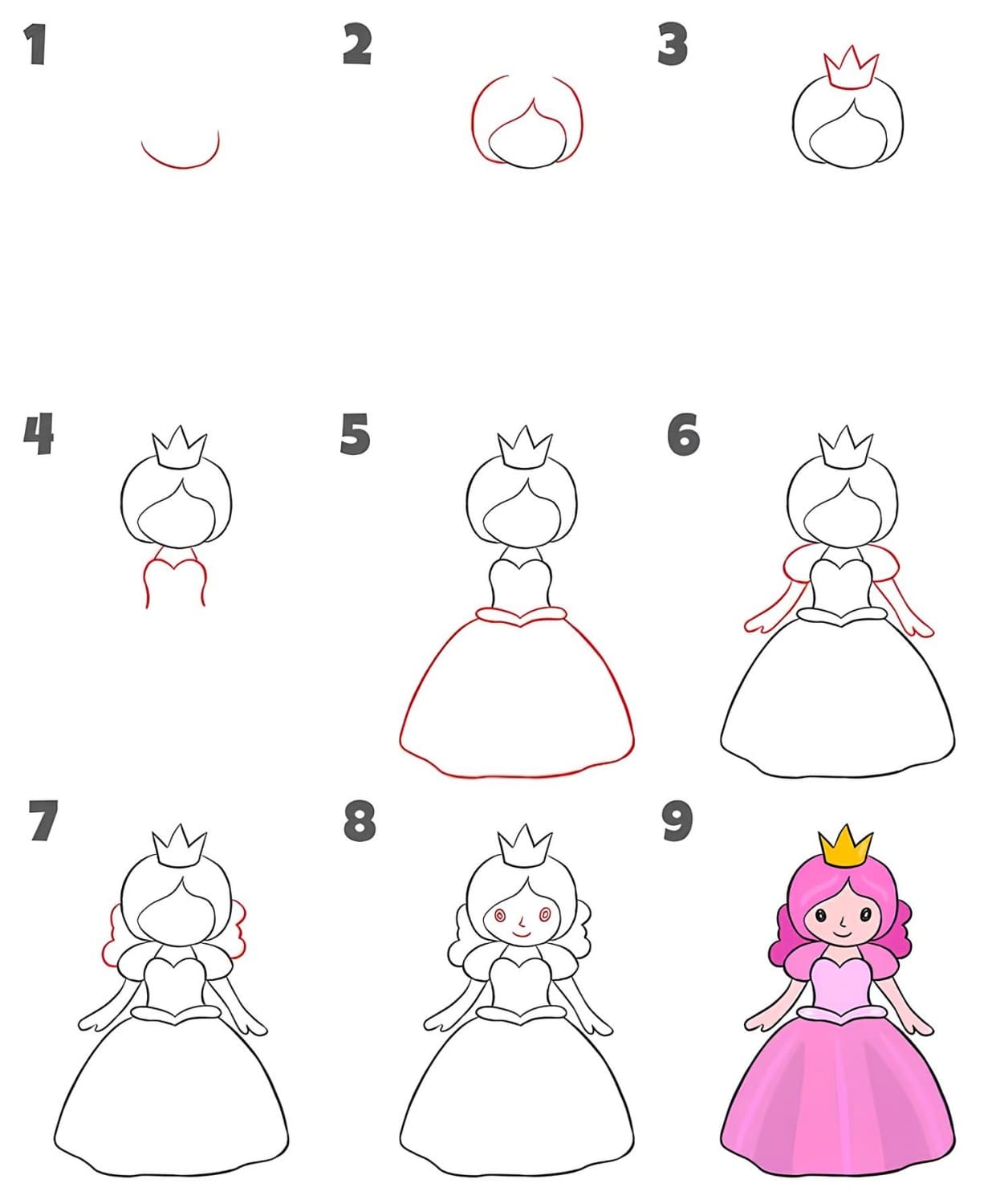 1

2

3

4

5

6

7

8

9