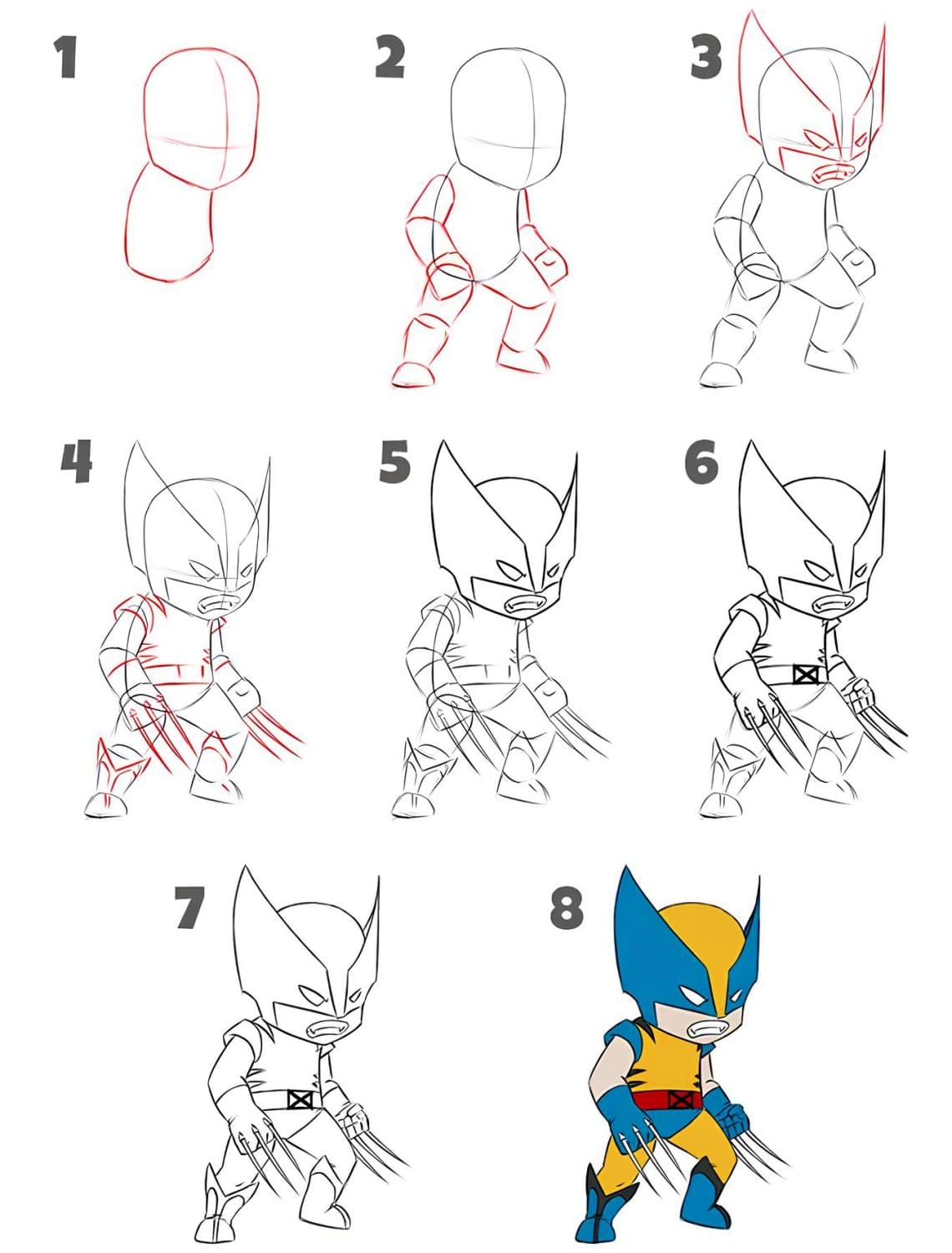 1

2

3

4

5

6

7

8