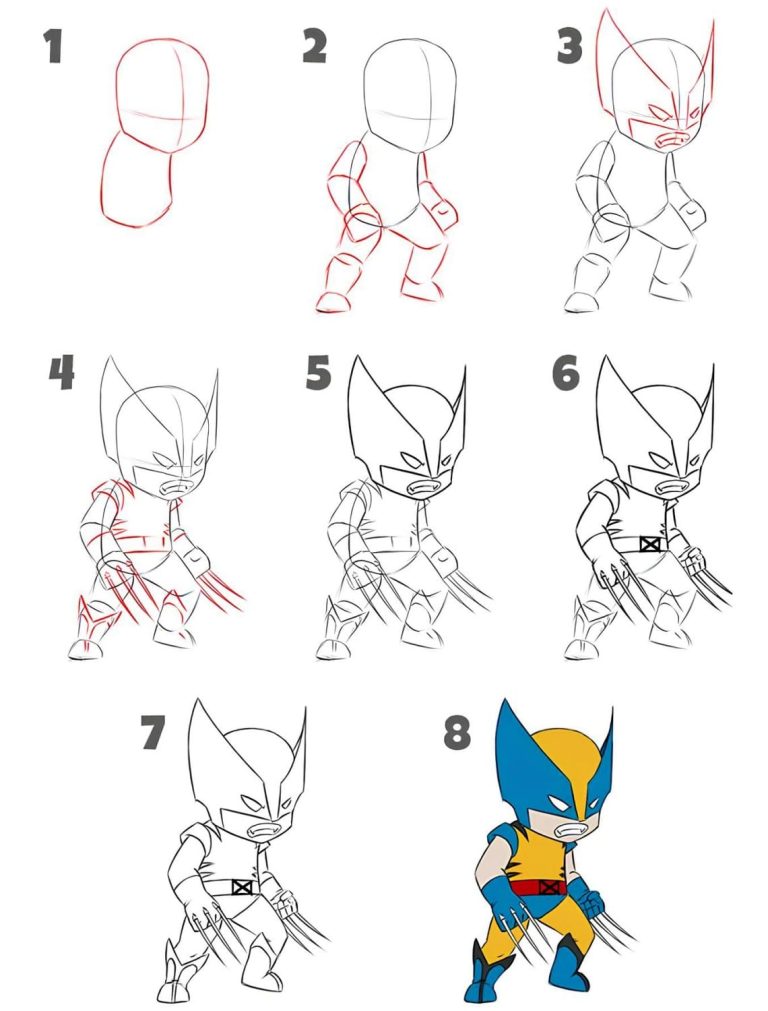 1

2

3

4

5

6

7

8