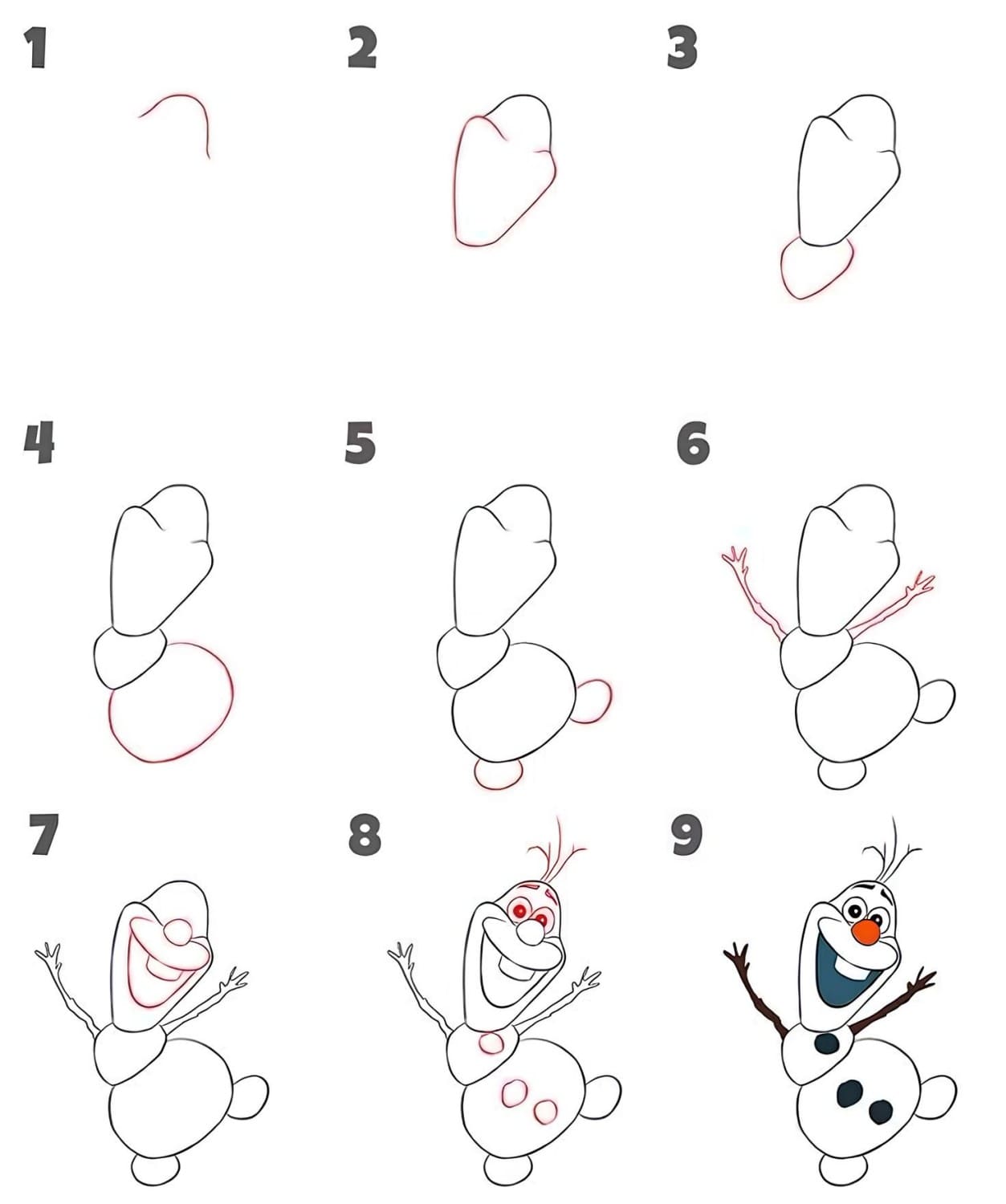 1

2

3

4

5

6

7

8

9