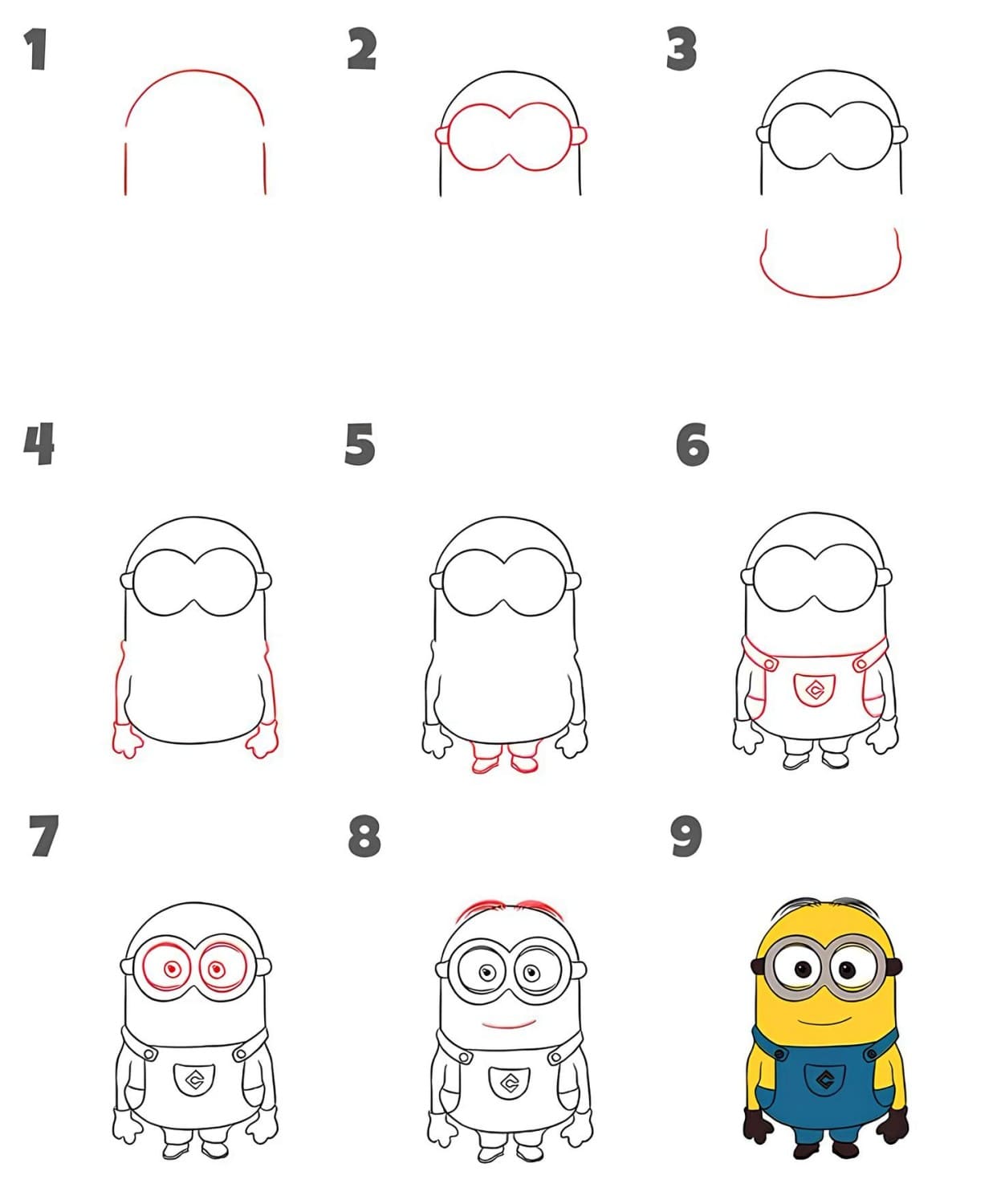 1

2

3

4

5

6

7

8

9