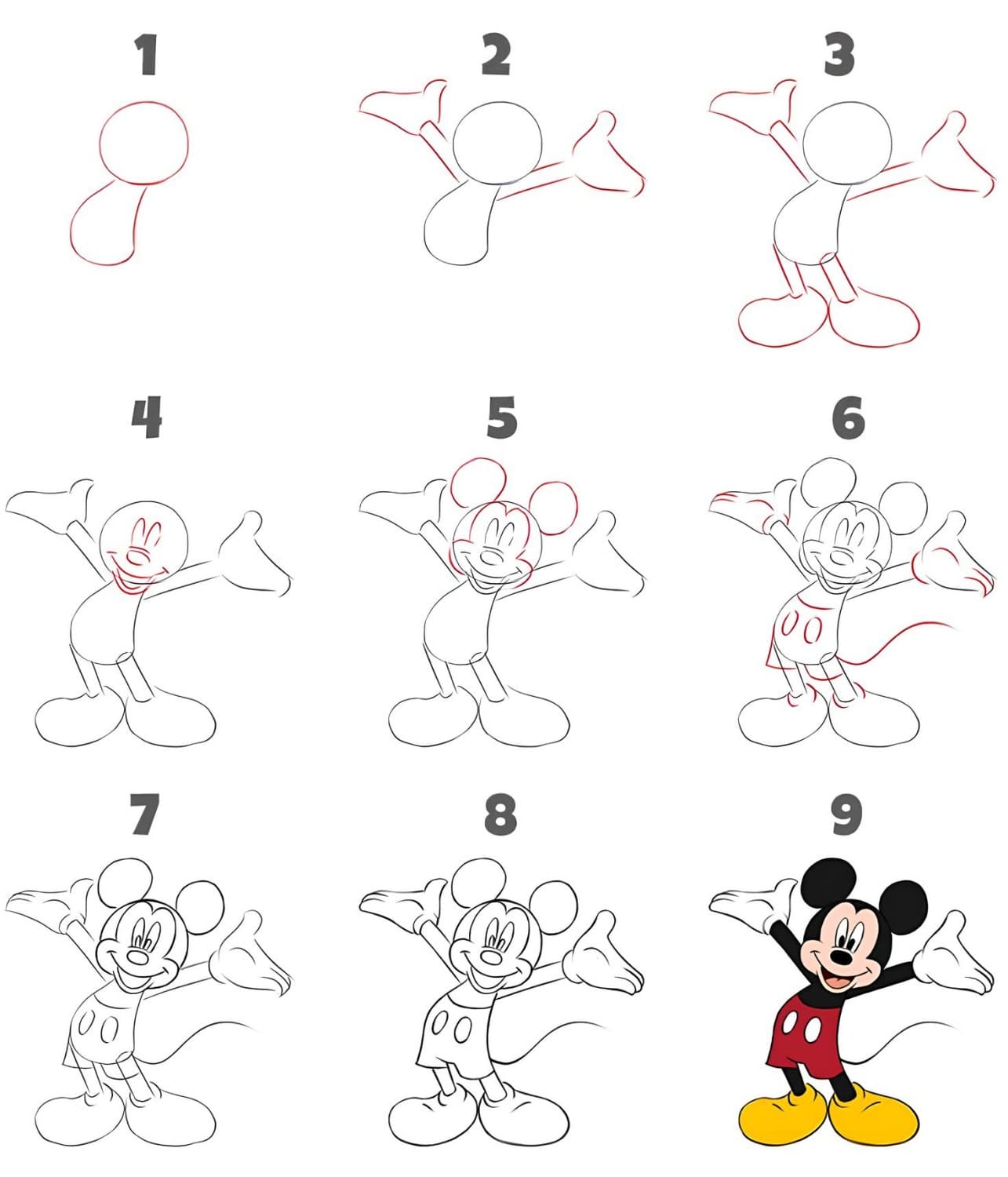 1

2

3

4

5

6

7

8

9