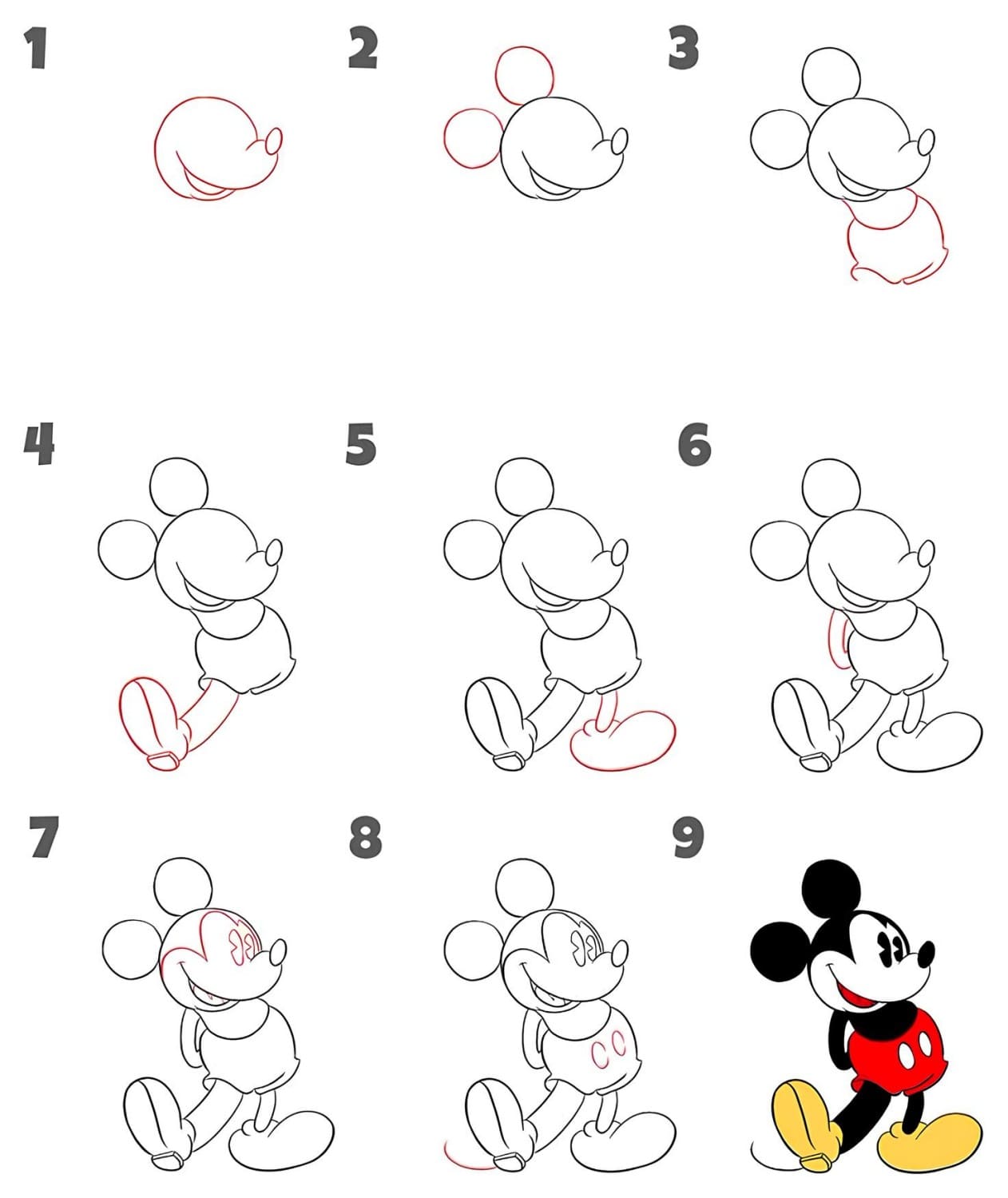 1

2

3

4

5

6

7

8

9