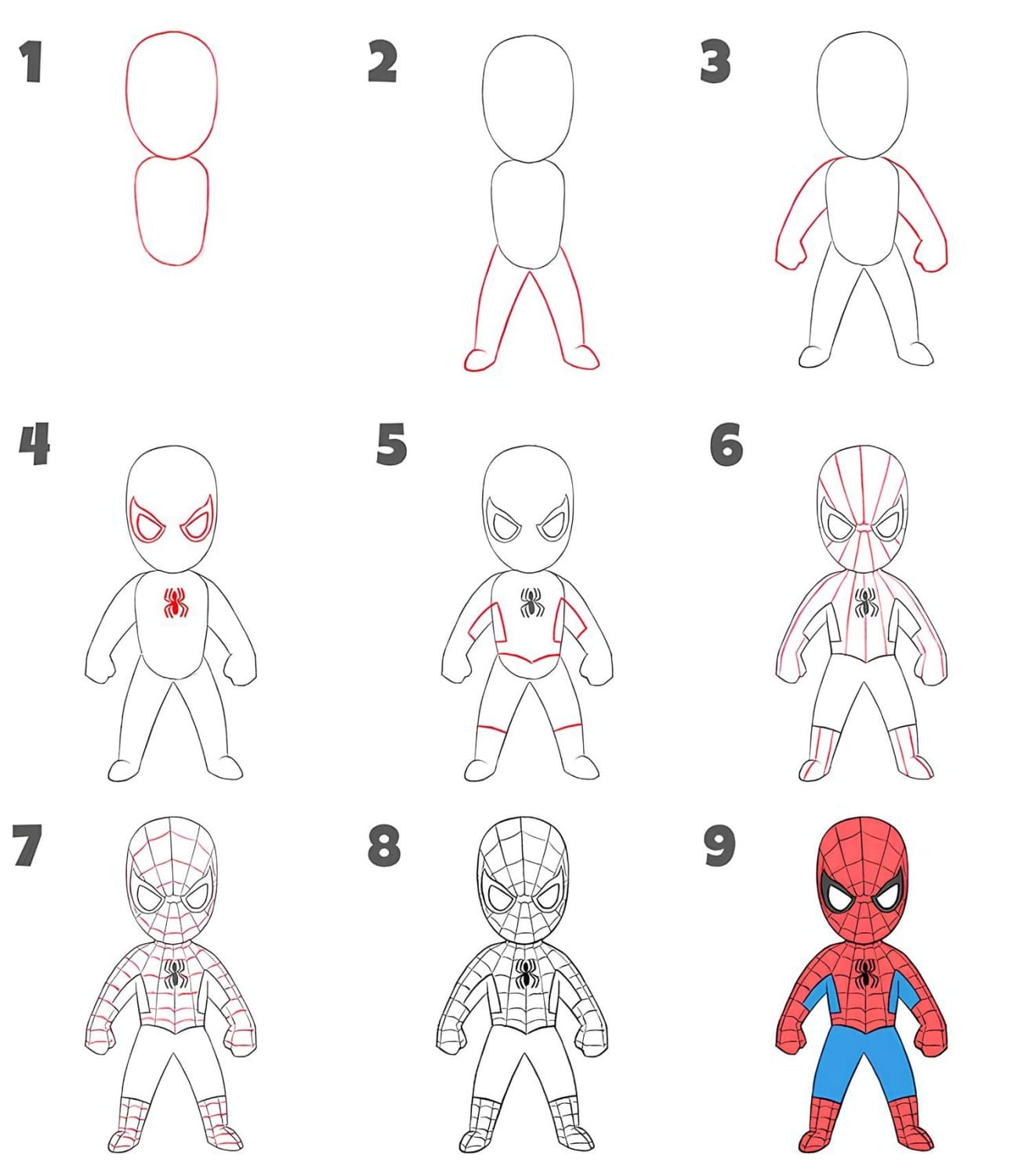 1
2
3
4
5
6
7
8
9