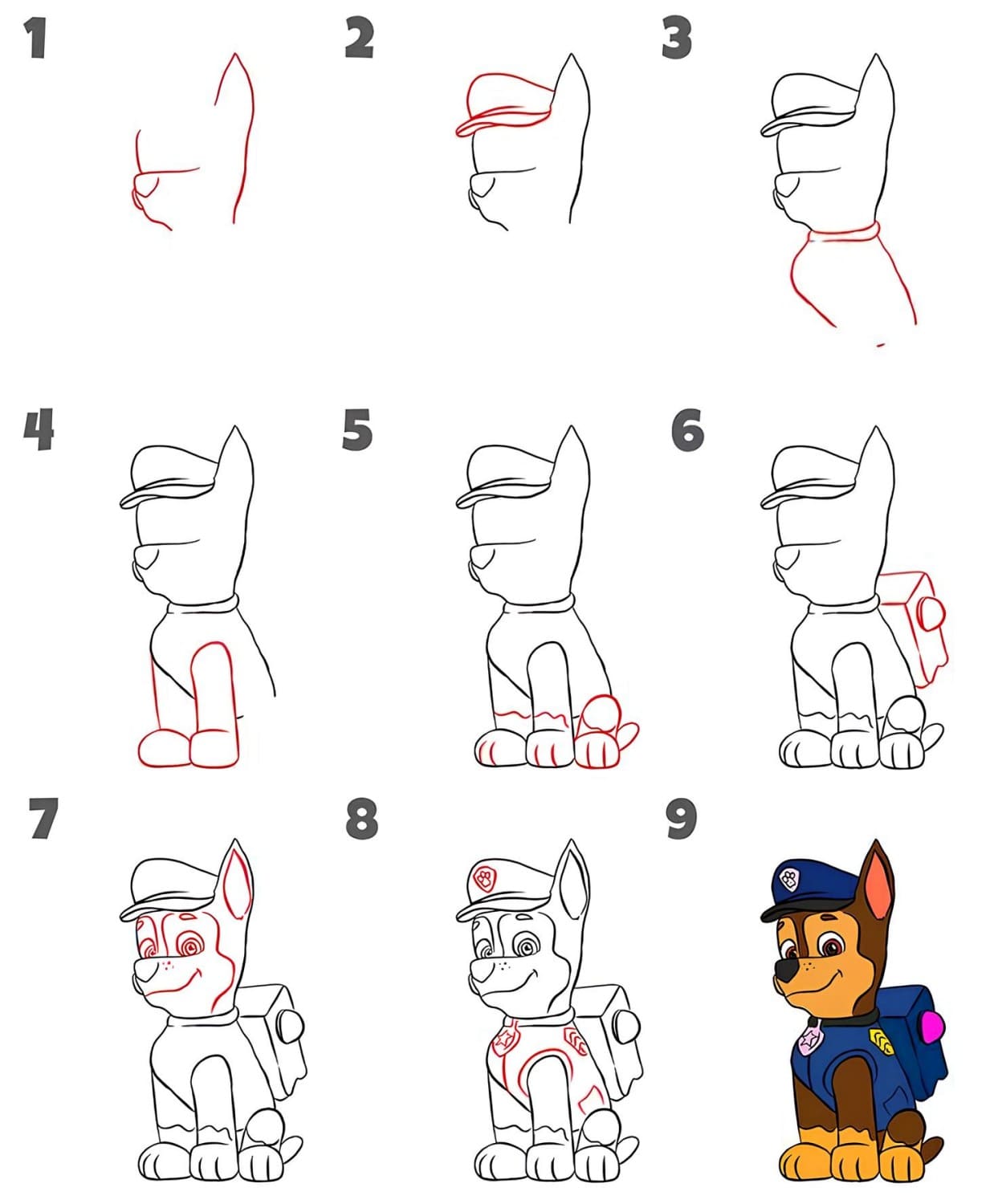 1

2

3

4

5

6

7

8

9