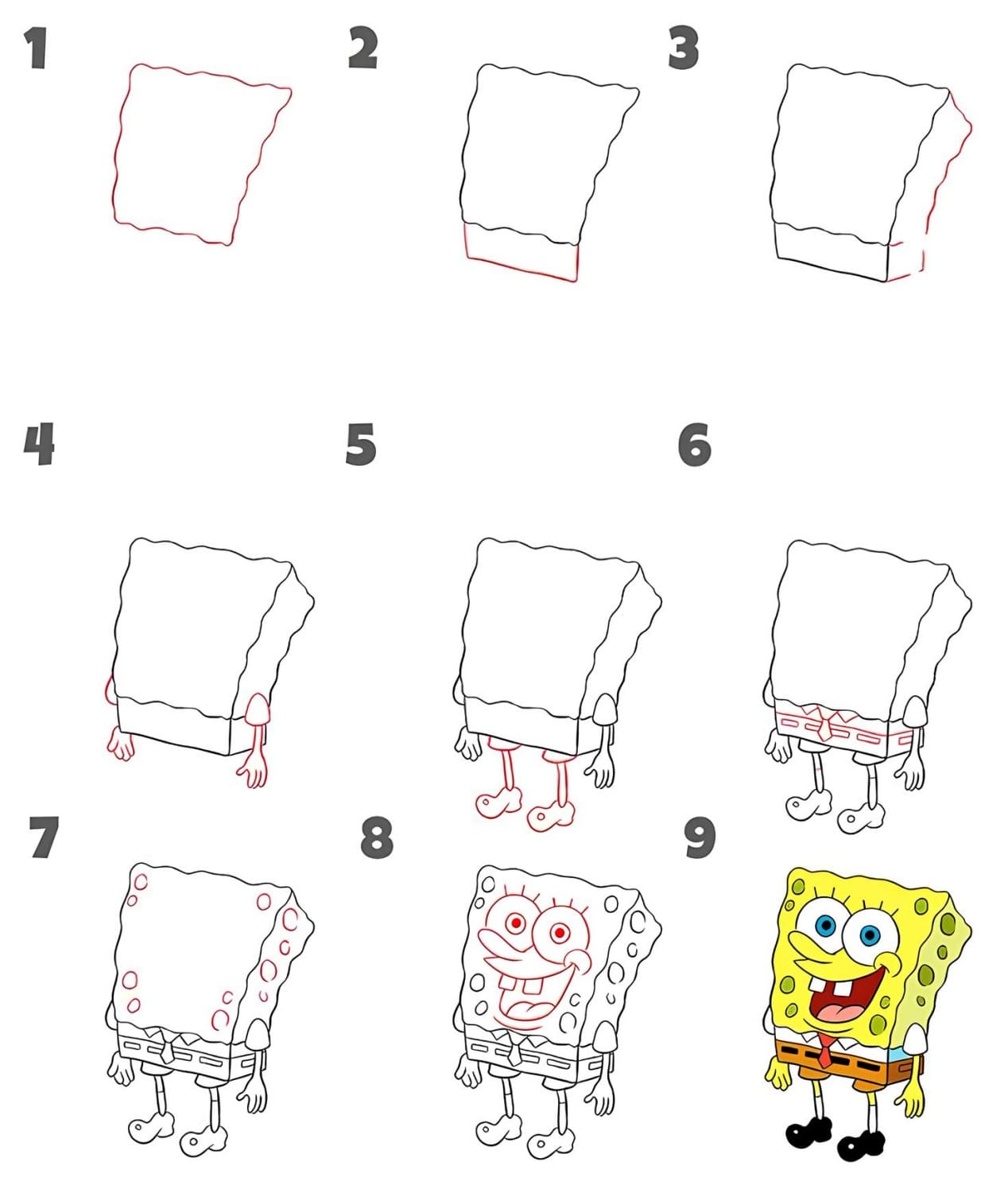 1
2
3
4
5
6
7
8
9