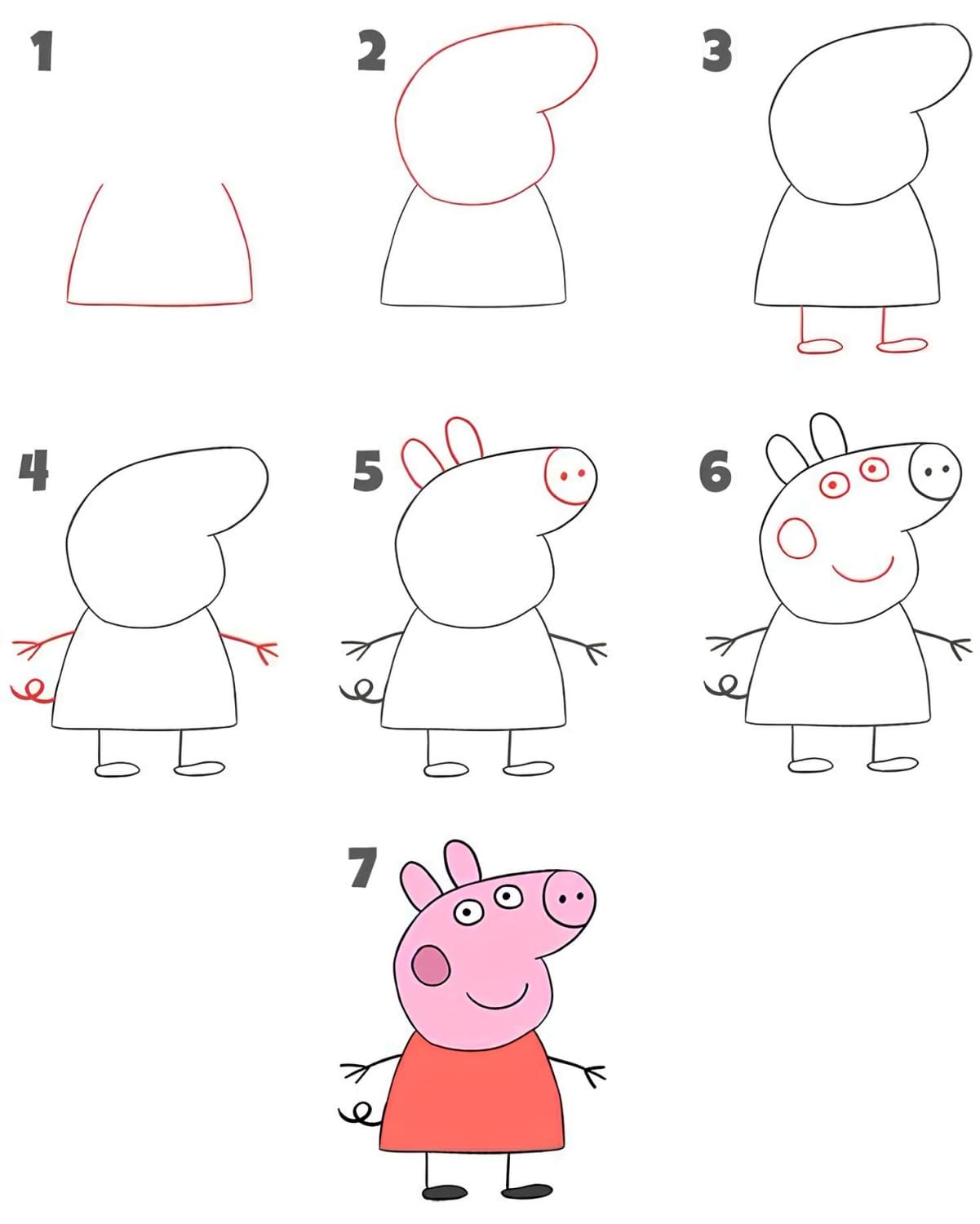 1

2

3

4

5

6

7