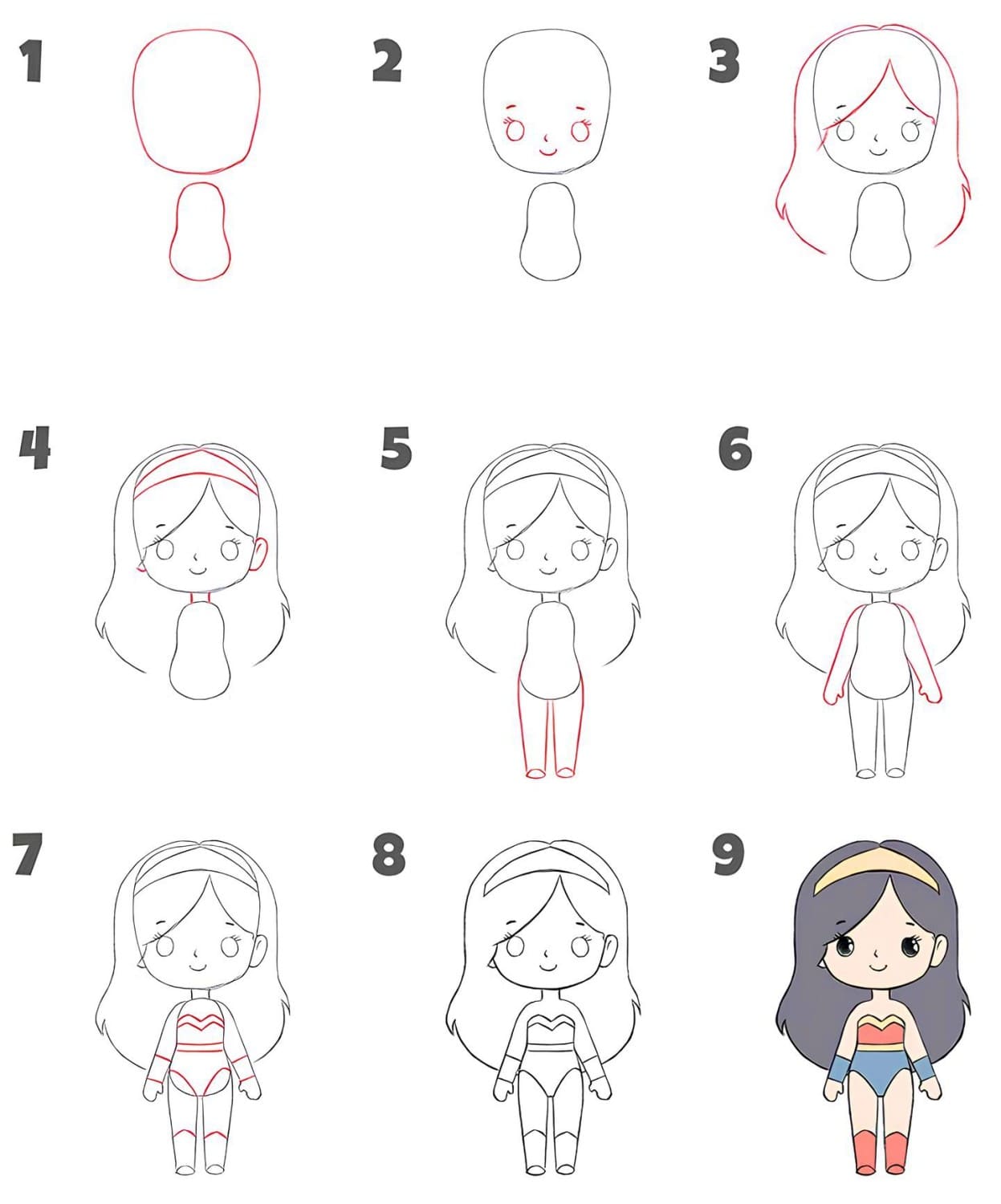 1

2

3

4

5

6

7

8

9