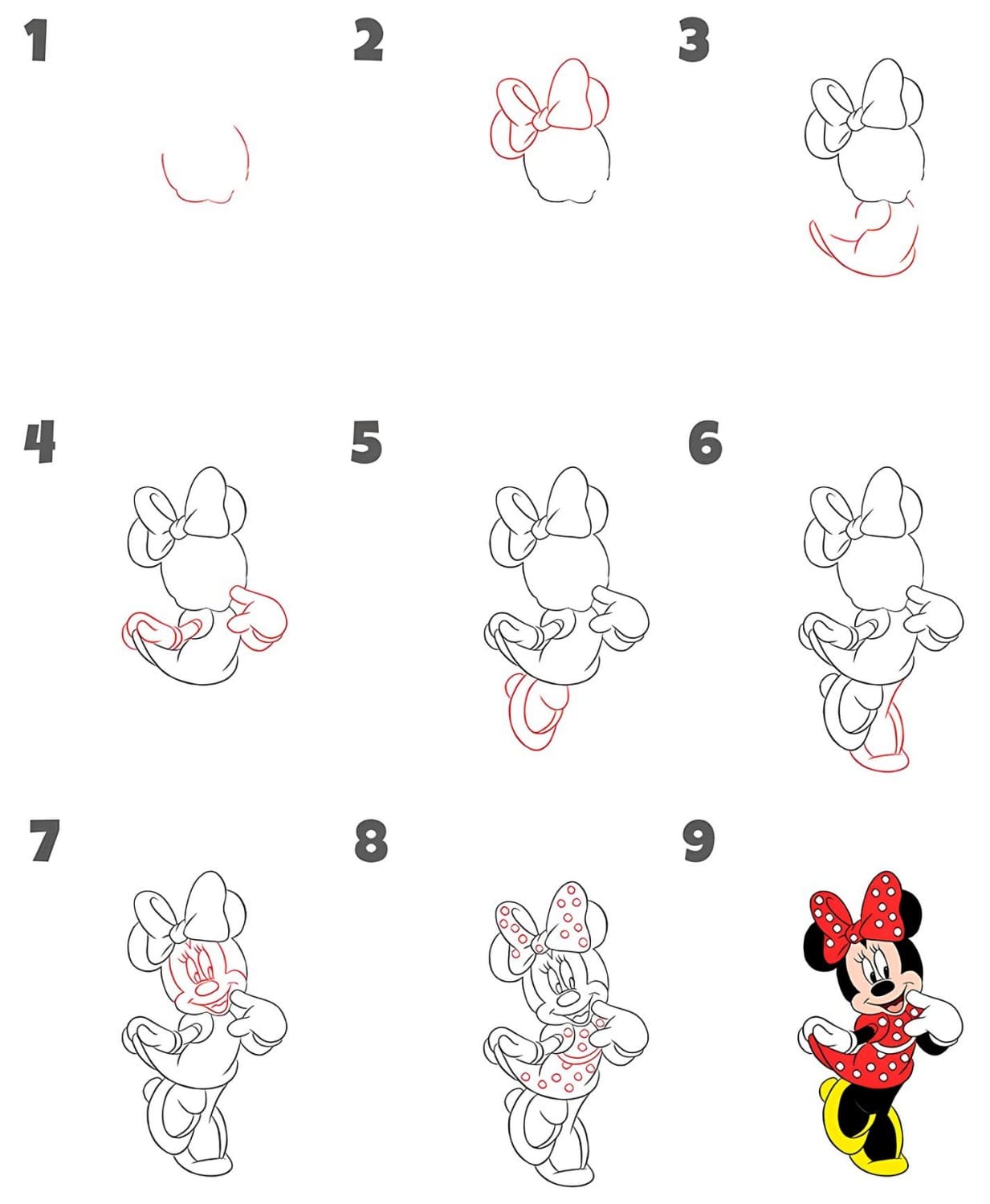 1

2

3

4

5

6

7

8

9